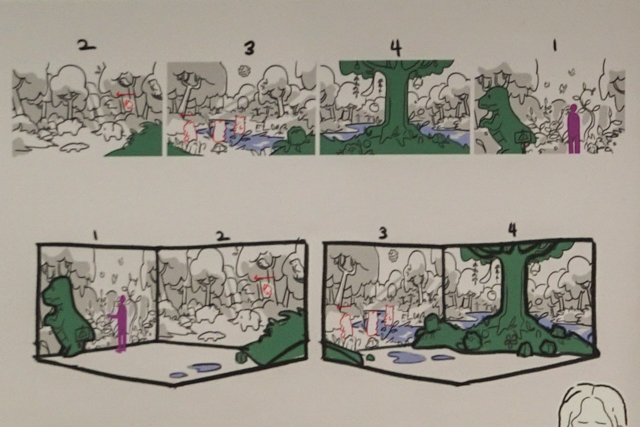 2

3

4

1

1

2

3

4